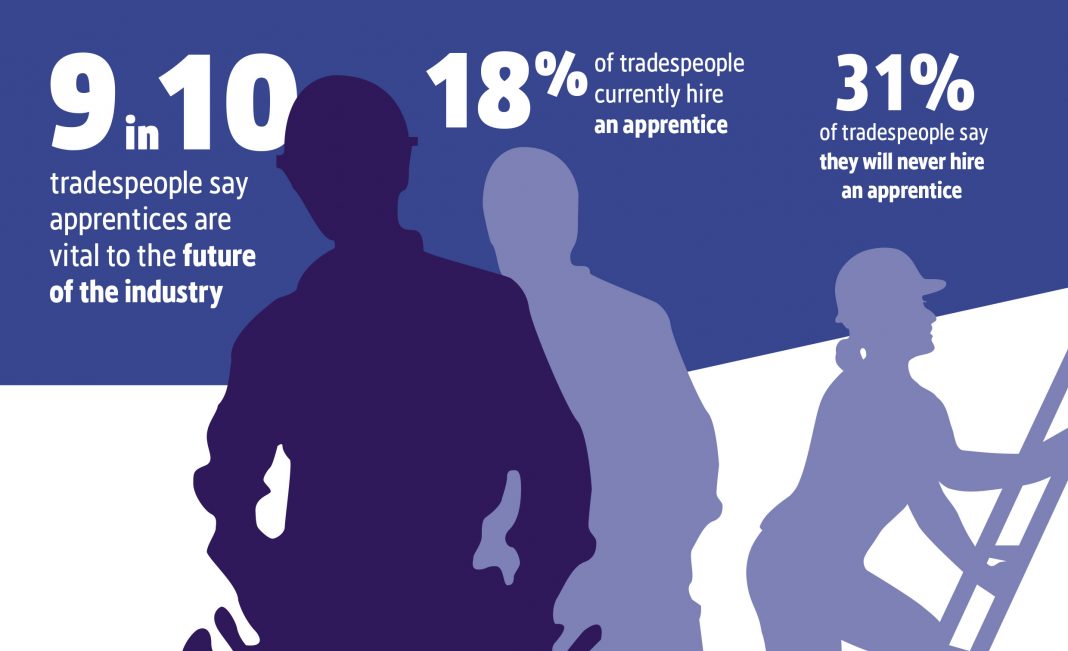 9 in 10

tradespeople say apprentices are vital to the future of the industry

18% of tradespeople currently hire an apprentice

31%

of tradespeople say they will never hire an apprentice