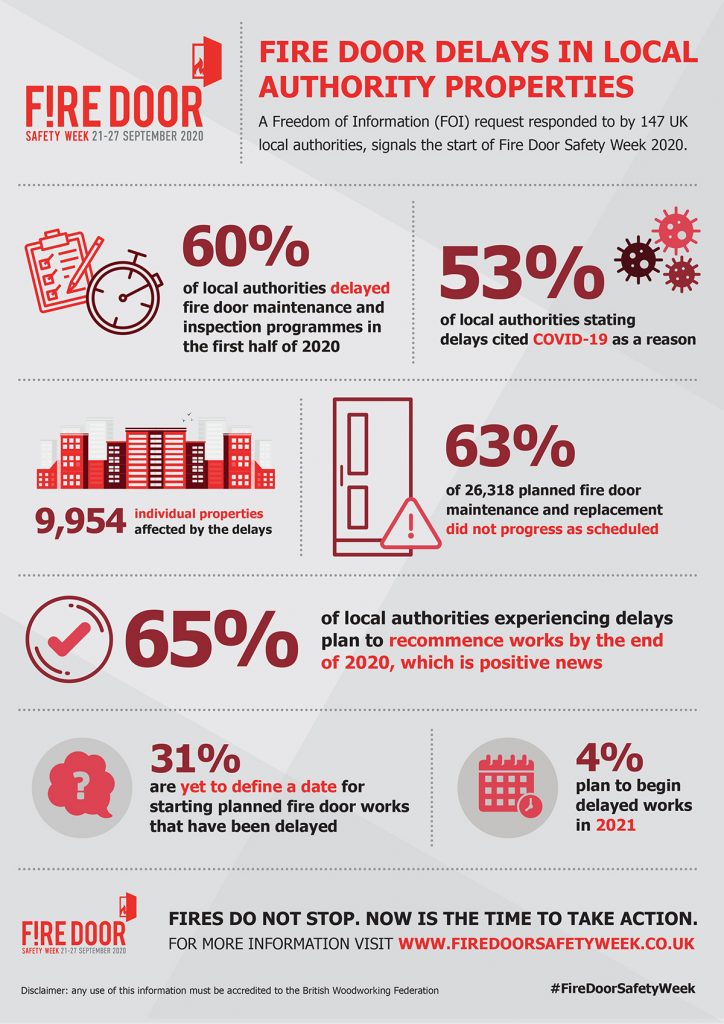 F!RE DOOR
SAFETY WEEK 21-27 SEPTEMBER 2020

FIRE DOOR DELAYS IN LOCAL AUTHORITY PROPERTIES

A Freedom of Information (FOI) request responded to by 147 UK local authorities, signals the start of Fire Door Safety Week 2020.

60%
of local authorities delayed fire door maintenance and inspection programmes in the first half of 2020

53%
of local authorities stating delays cited COVID-19 as a reason

9,954 individual properties affected by the delays

63%
of 26,318 planned fire door maintenance and replacement did not progress as scheduled

65%
of local authorities experiencing delays plan to recommence works by the end of 2020, which is positive news

31%
are yet to define a date for starting planned fire door works that have been delayed

4%
plan to begin delayed works in 2021

F!RE DOOR
SAFETY WEEK 21-27 SEPTEMBER 2020

FIRES DO NOT STOP. NOW IS THE TIME TO TAKE ACTION.
FOR MORE INFORMATION VISIT WWW.FIREDOORSAFETYWEEK.CO.UK

Disclaimer: any use of this information must be accredited to the British Woodworking Federation

#FireDoorSafetyWeek